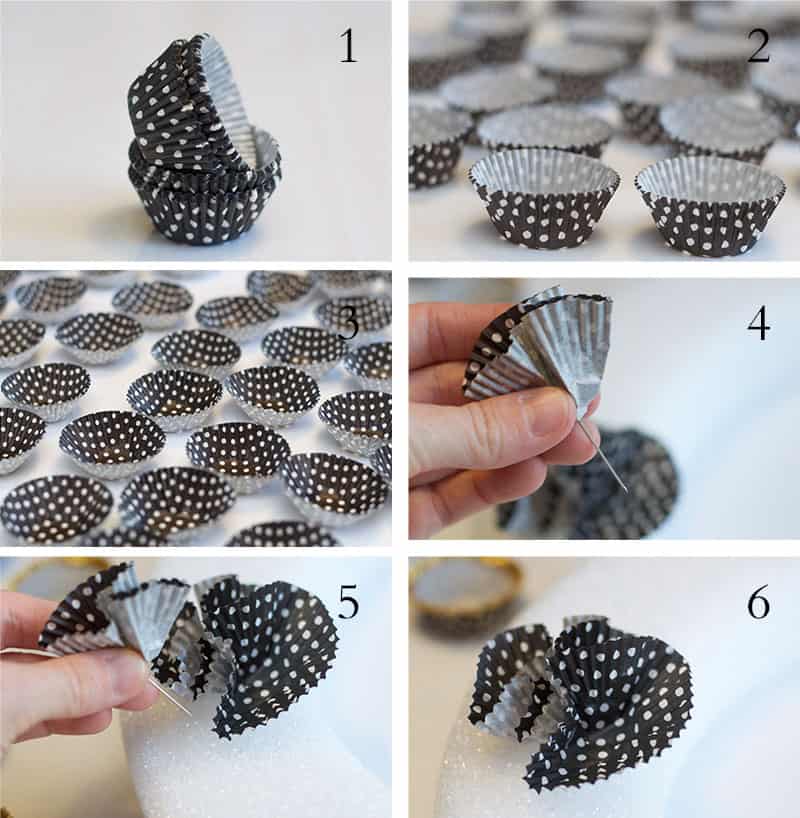 1

2

3

4

5

6