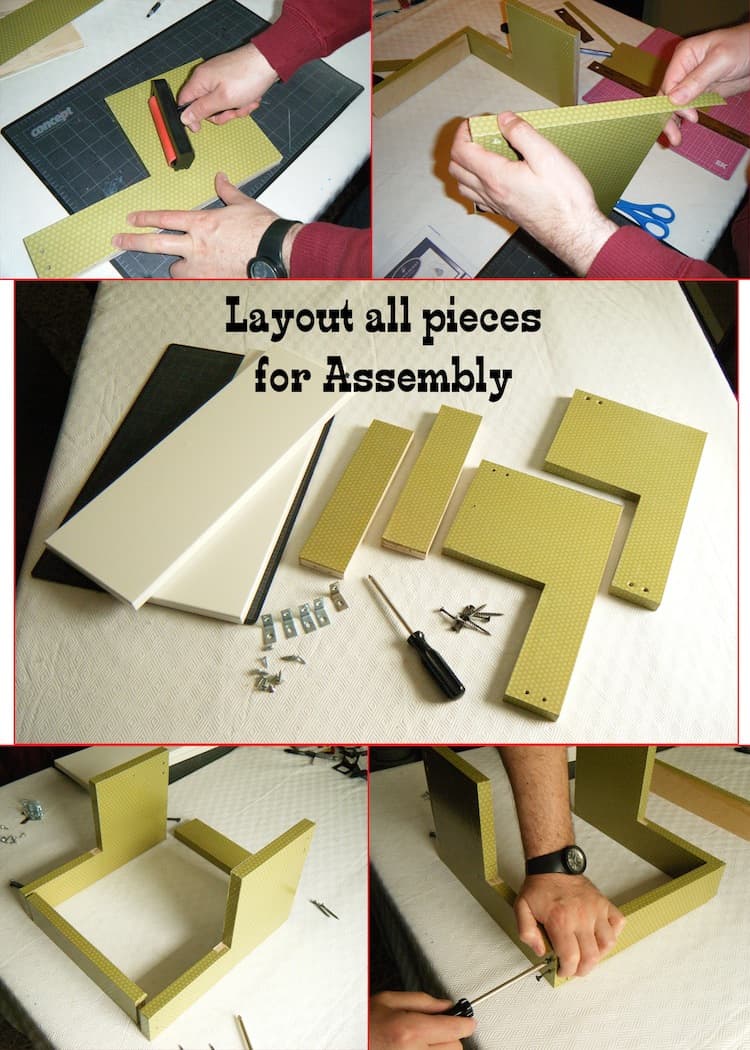 concept

Layout all pieces for Assembly