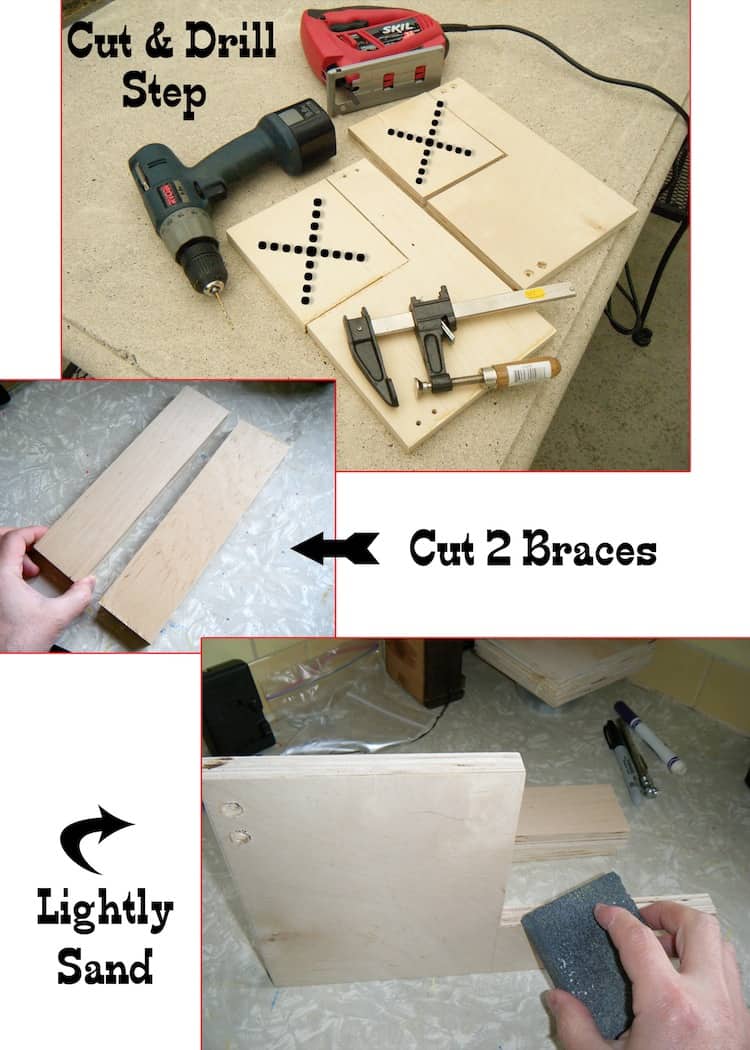 Cut & Drill Step

SKIL

Cut 2 Braces

Lightly Sand